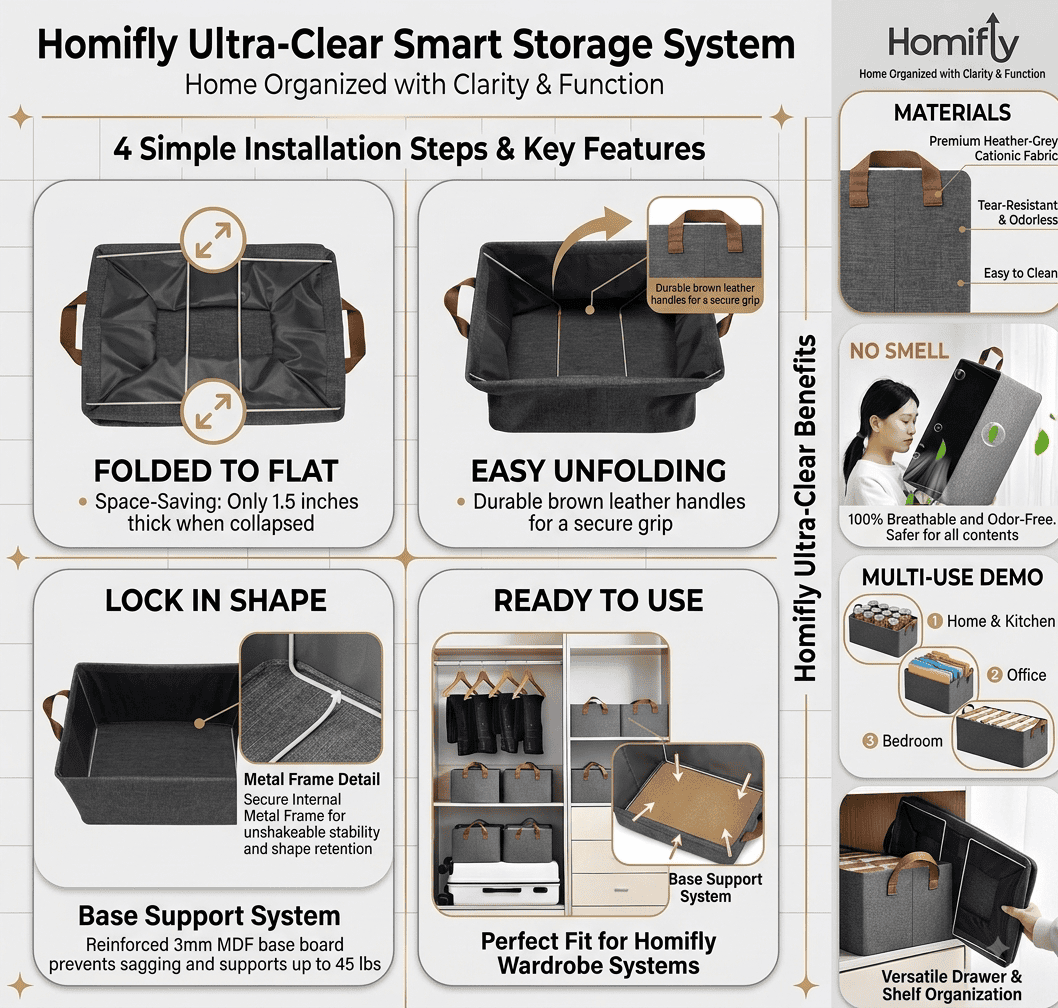 Homifly Ultra-Clear Smart Storage System
Home Organized with Clarity & Function

4 Simple Installation Steps & Key Features

FOLDED TO FLAT
• Space-Saving: Only 1.5 inches thick when collapsed

Durable brown leather handles for a secure grip

EASY UNFOLDING
• Durable brown leather handles for a secure grip

LOCK IN SHAPE

Metal Frame Detail
Secure Internal Metal Frame for unshakeable stability and shape retention

Base Support System
Reinforced 3mm MDF base board prevents sagging and supports up to 45 lbs

READY TO USE

Base Support System

Perfect Fit for Homifly Wardrobe Systems

Homifly Ultra-Clear Benefits

Homifly
Home Organized with Clarity & Function

MATERIALS
Premium Heather-Grey Cationic Fabric
Tear-Resistant & Odorless
Easy to Clean

NO SMELL
100% Breathable and Odor-Free. Safer for all contents

MULTI-USE DEMO
1 Home & Kitchen
2 Office
3 Bedroom

Versatile Drawer & Shelf Organization